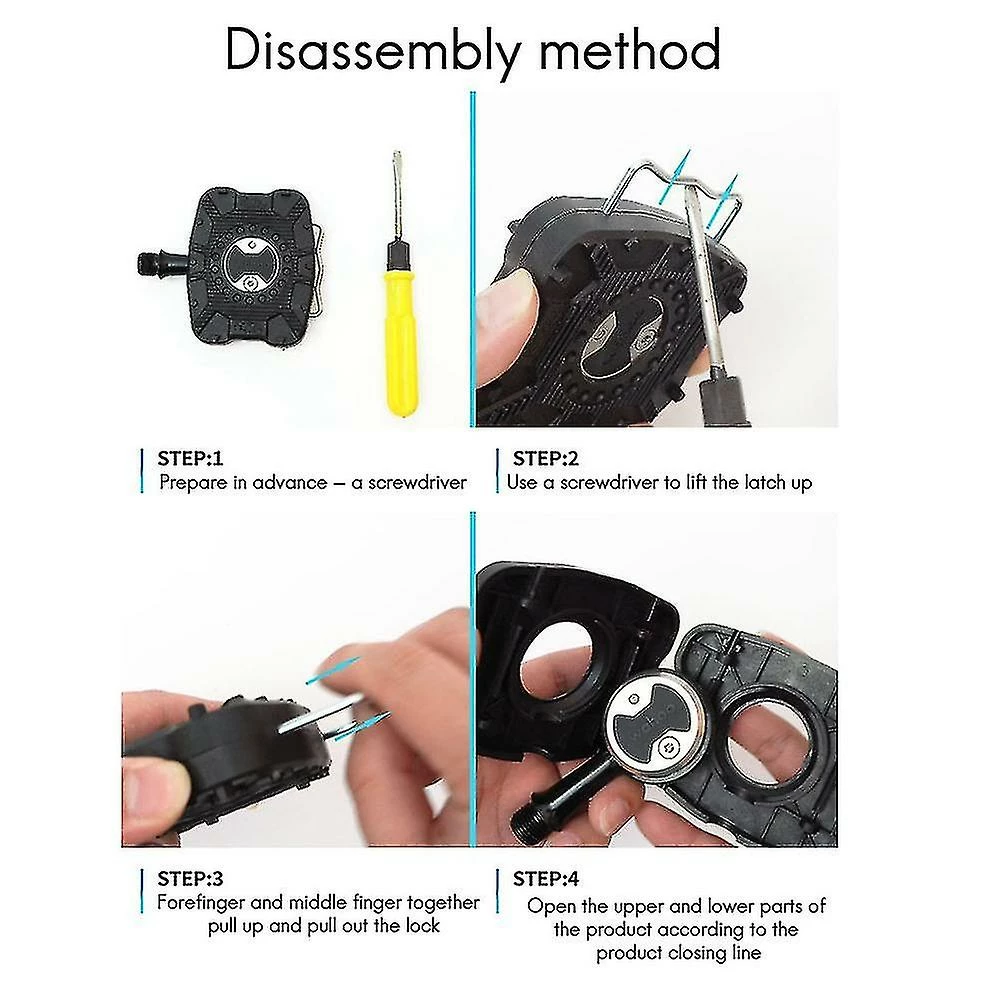 Disassembly method

STEP:1
Prepare in advance – a screwdriver

STEP:2
Use a screwdriver to lift the latch up

STEP:3
Forefinger and middle finger together pull up and pull out the lock

STEP:4
Open the upper and lower parts of the product according to the product closing line