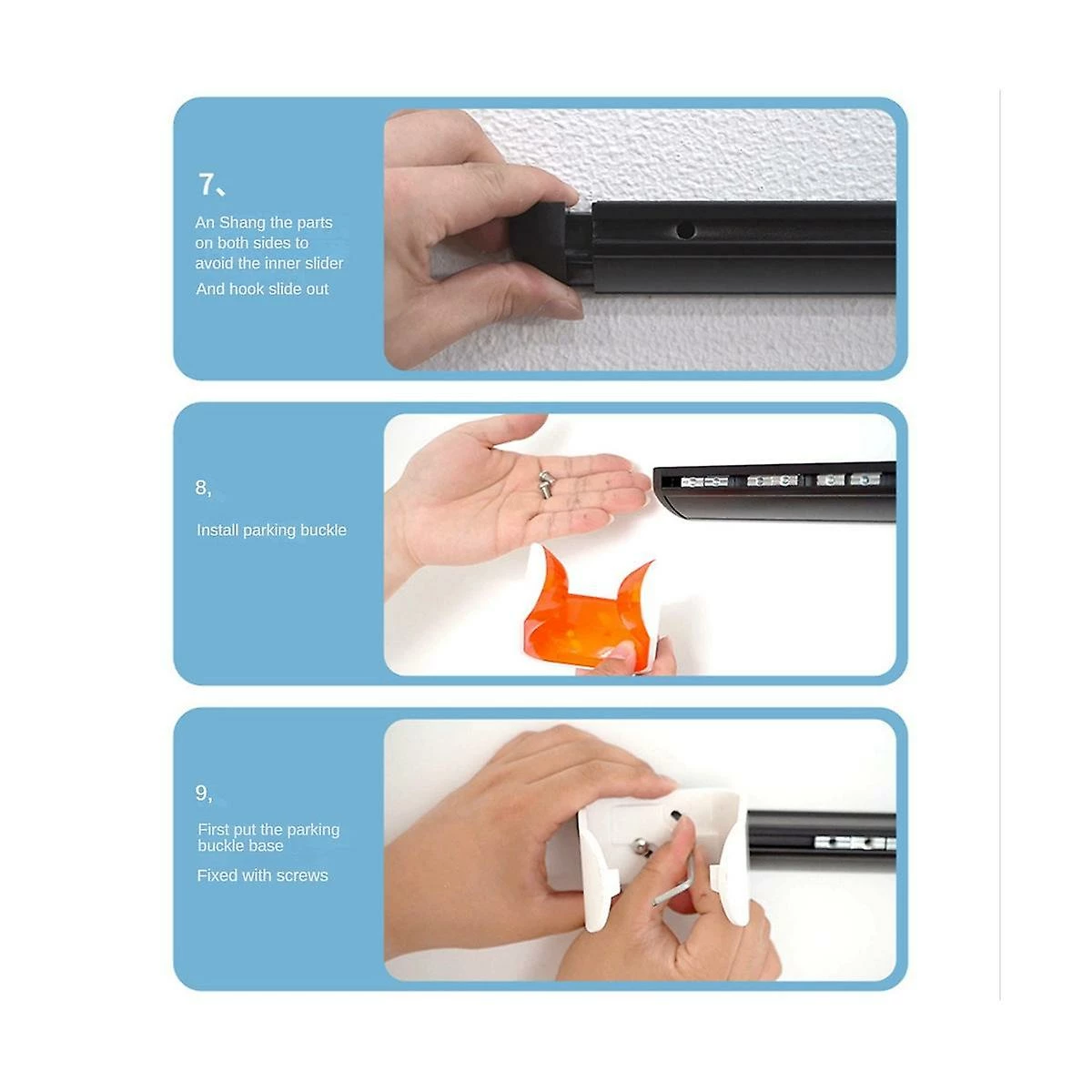 7、

An Shang the parts on both sides to avoid the inner slider

And hook slide out

8,

Install parking buckle

9,

First put the parking buckle base

Fixed with screws