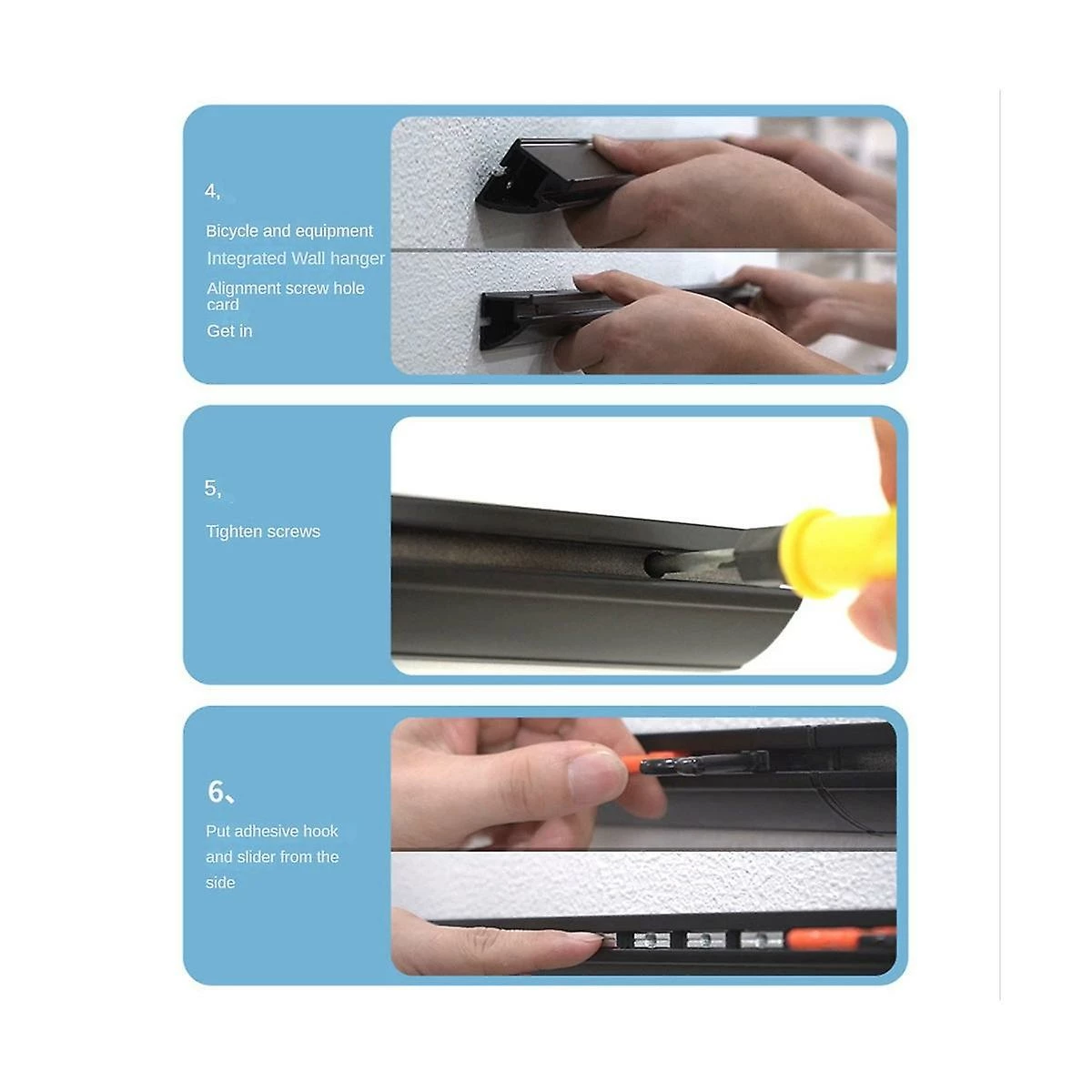 4,

Bicycle and equipment
Integrated Wall hanger
Alignment screw hole card
Get in

5,

Tighten screws

6、

Put adhesive hook and slider from the side