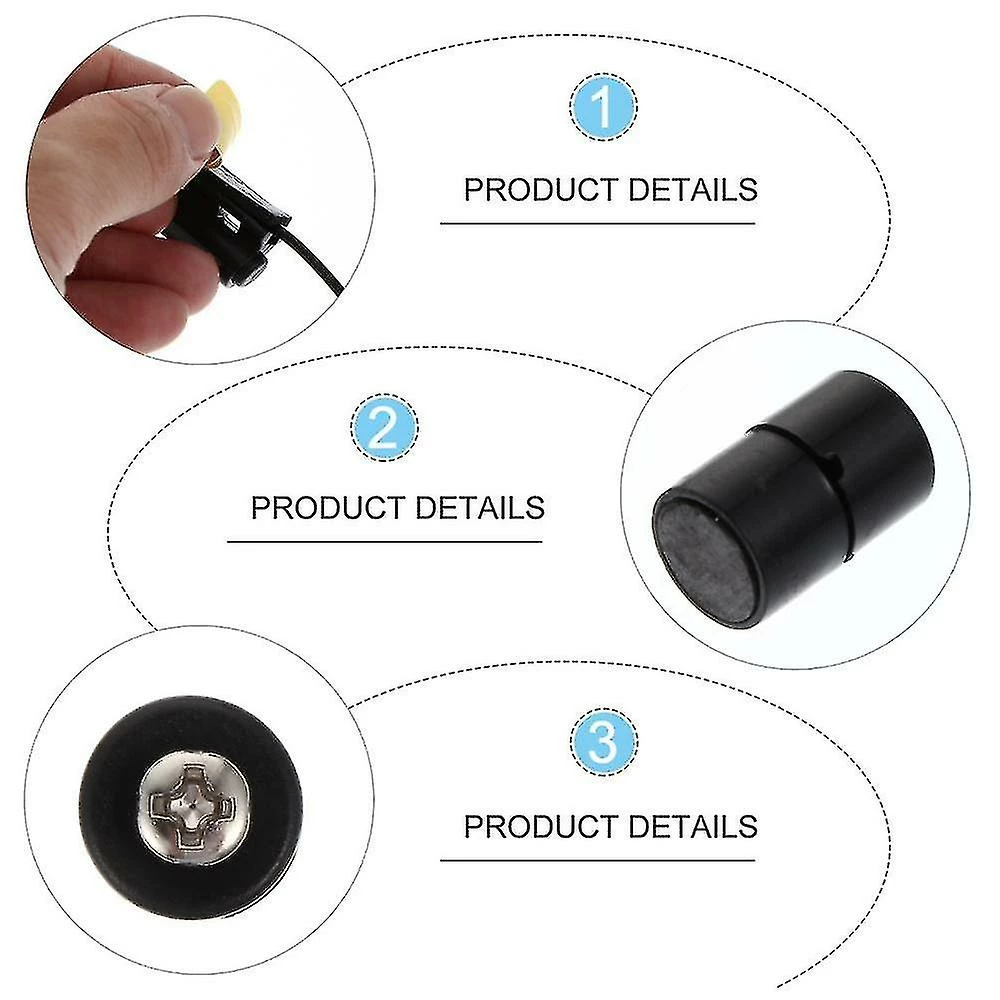 1

PRODUCT DETAILS

2

PRODUCT DETAILS

3

PRODUCT DETAILS