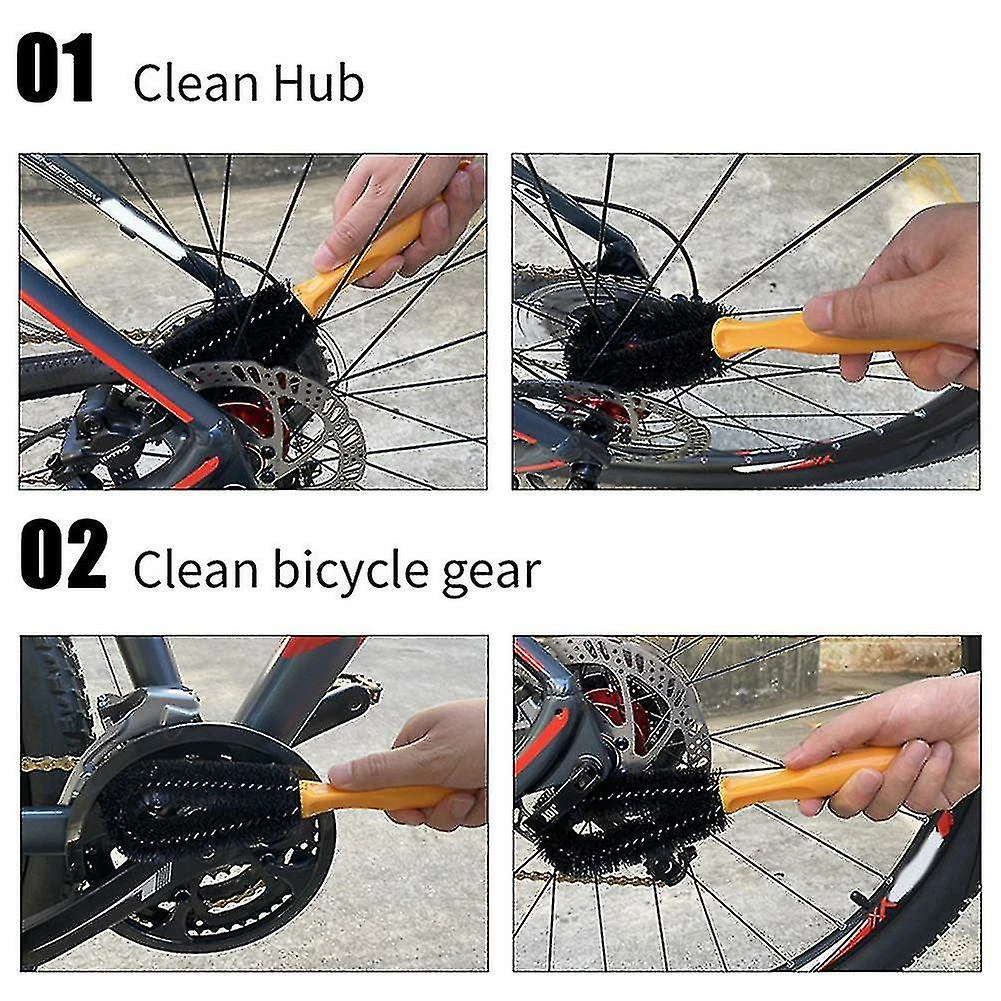 01 Clean Hub

02 Clean bicycle gear