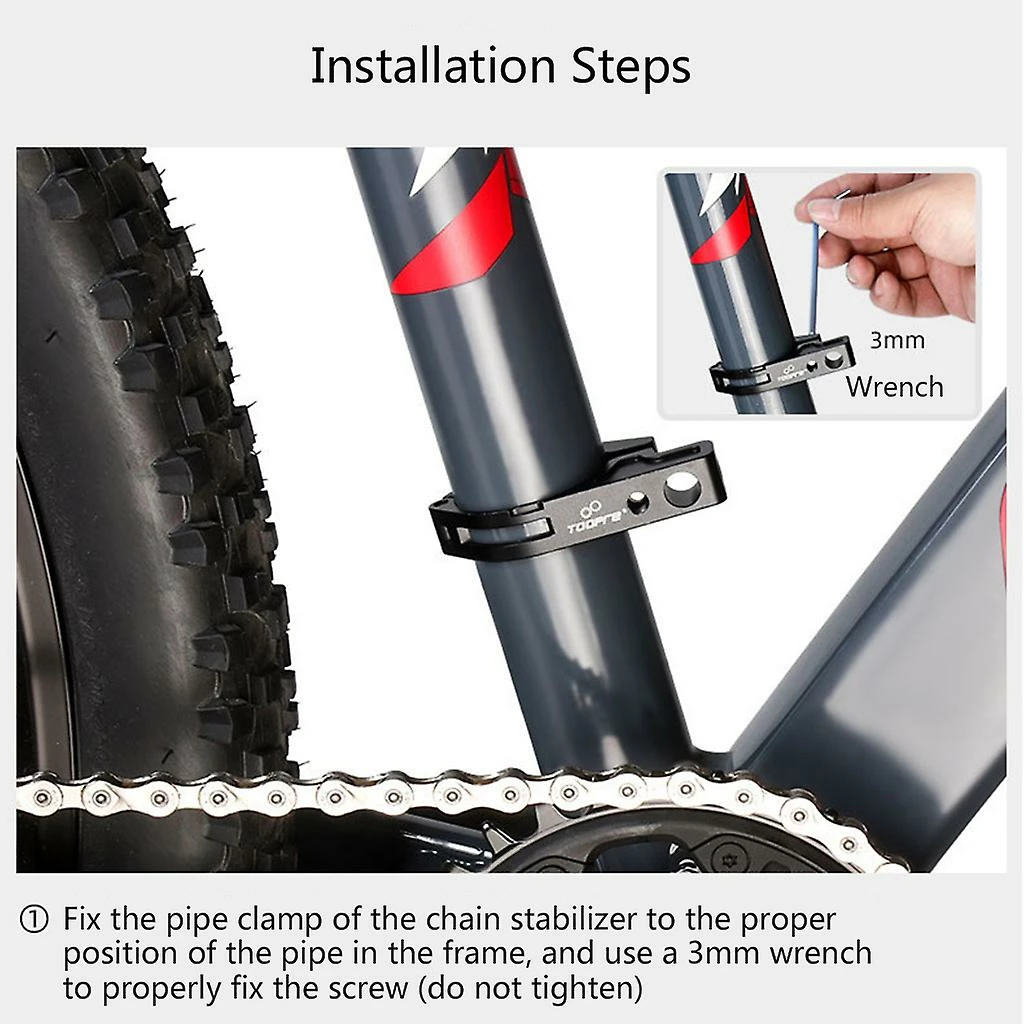 Installation Steps

3mm
Wrench

TOOPRE

① Fix the pipe clamp of the chain stabilizer to the proper position of the pipe in the frame, and use a 3mm wrench to properly fix the screw (do not tighten)