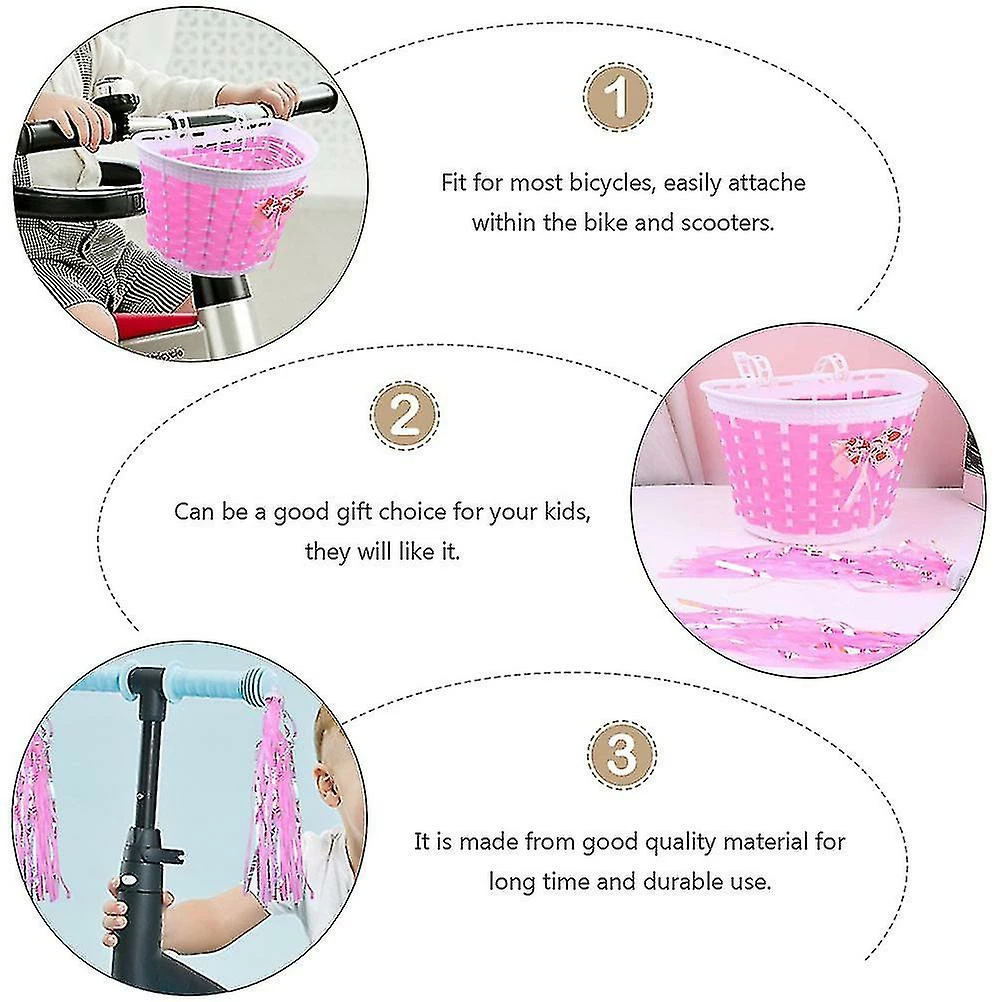 1

Fit for most bicycles, easily attache within the bike and scooters.

2

Can be a good gift choice for your kids, they will like it.

3

It is made from good quality material for long time and durable use.